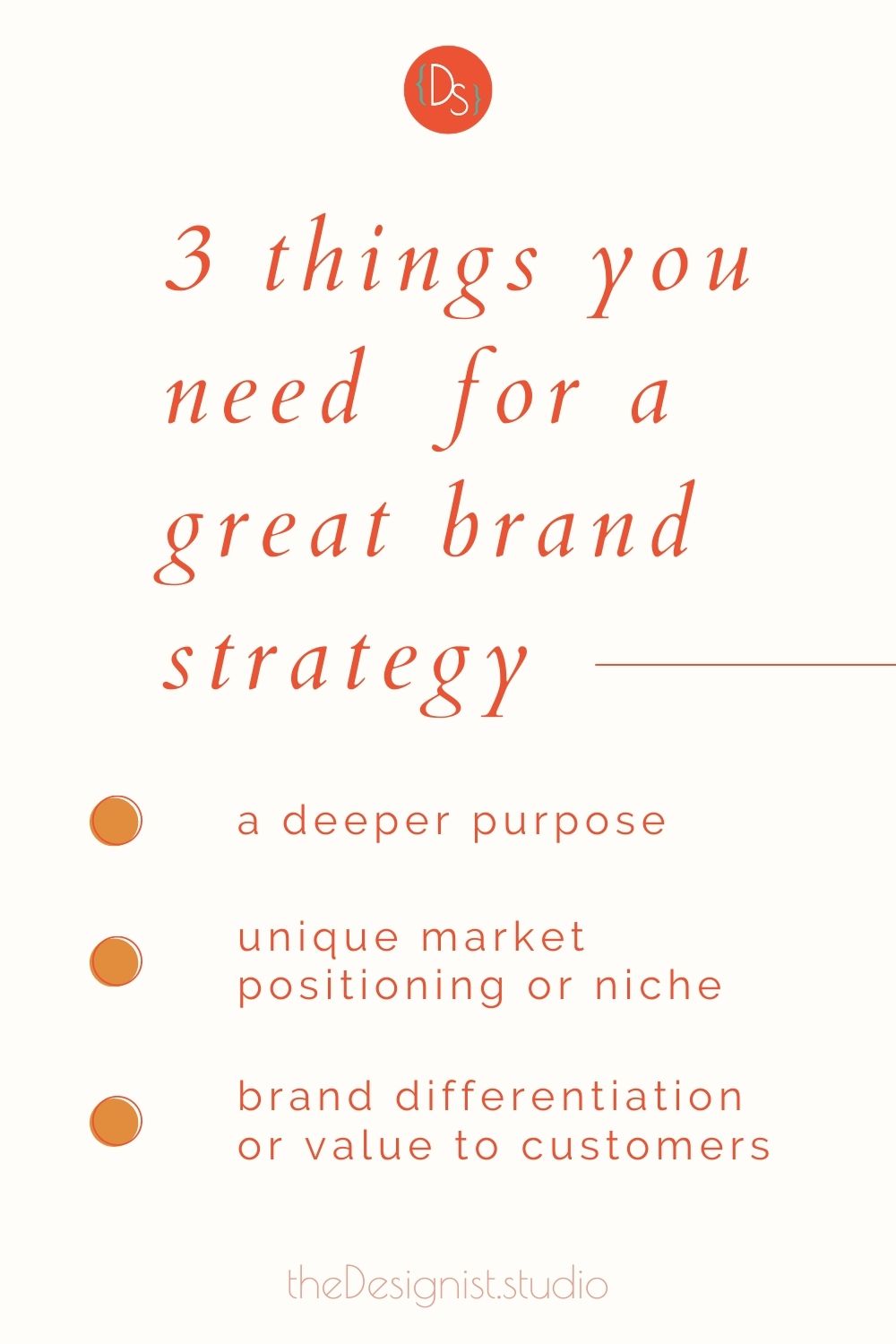 {Ds}

3 things you need for a great brand strategy

a deeper purpose

unique market positioning or niche

brand differentiation or value to customers

theDesignist.studio