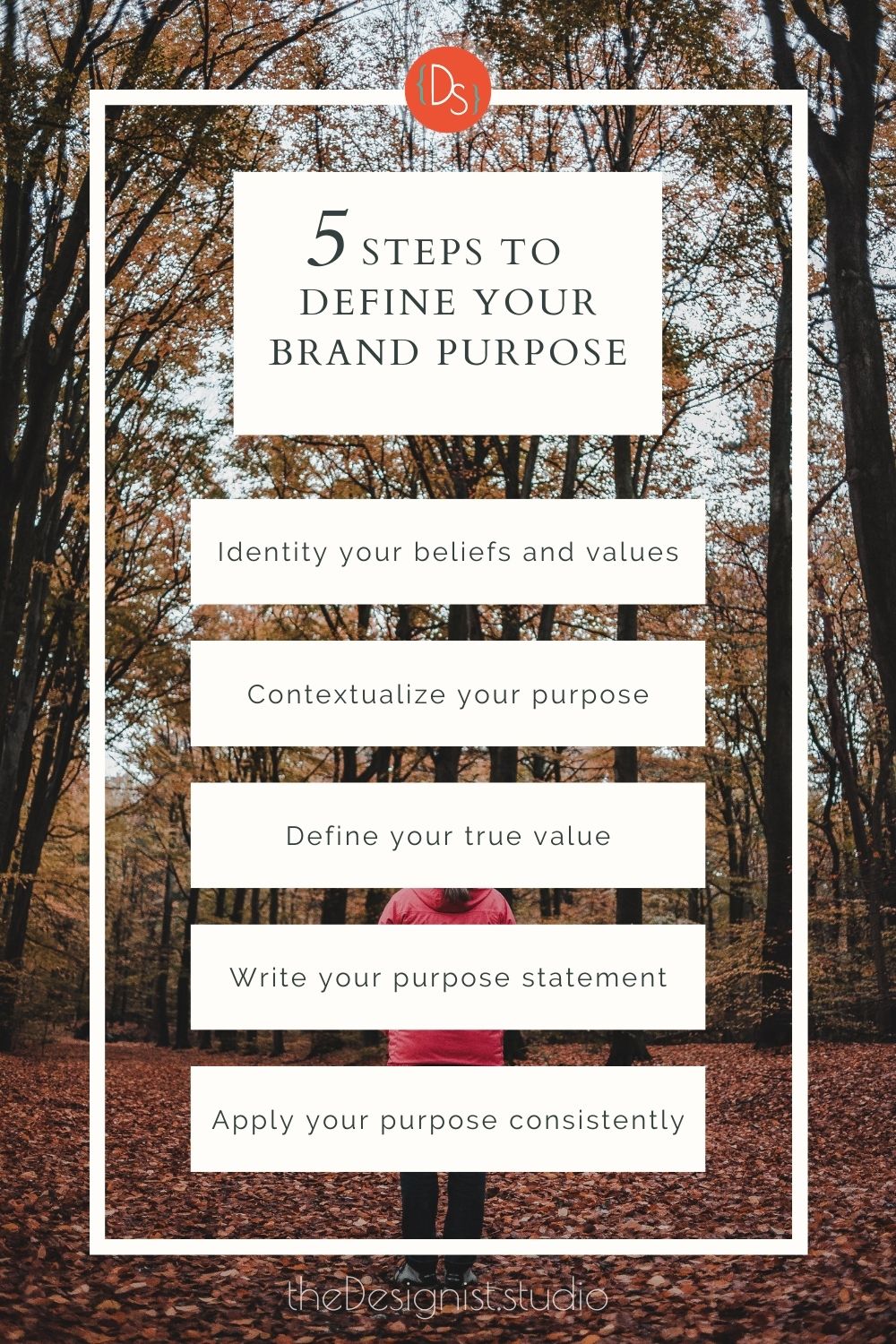 {Ds}

5 STEPS TO DEFINE YOUR BRAND PURPOSE

Identity your beliefs and values

Contextualize your purpose

Define your true value

Write your purpose statement

Apply your purpose consistently

theDesignist.studio